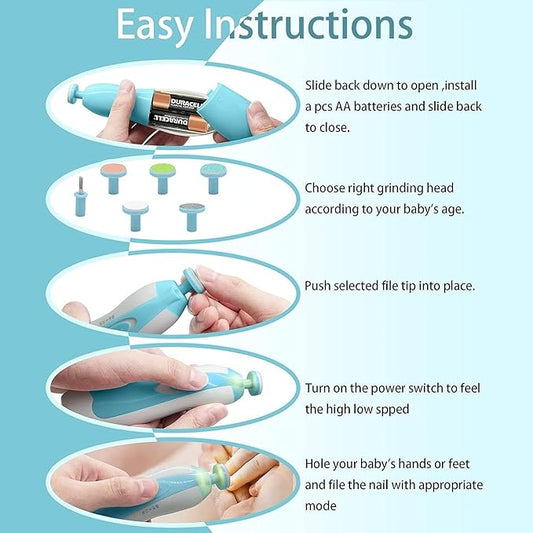 Easy Instructions

DURACELL
DURACELL

Slide back down to open ,install a pcs AA batteries and slide back to close.

Choose right grinding head according to your baby's age.

Push selected file tip into place.

Turn on the power switch to feel the high low spped

Hole your baby's hands or feet and file the nail with appropriate mode